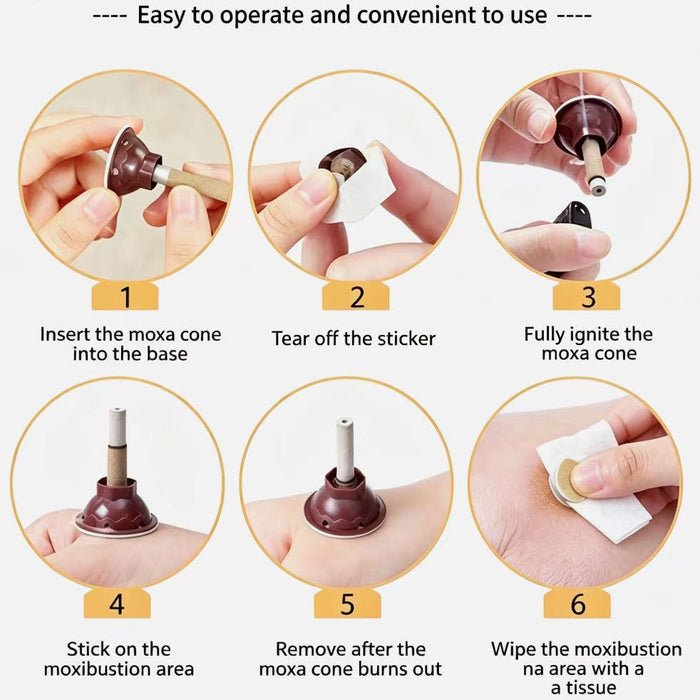 ---- Easy to operate and convenient to use ----

1

Insert the moxa cone into the base

2

Tear off the sticker

3

Fully ignite the moxa cone

4

Stick on the moxibustion area

5

Remove after the moxa cone burns out

6

Wipe the moxibustion na area with a a tissue